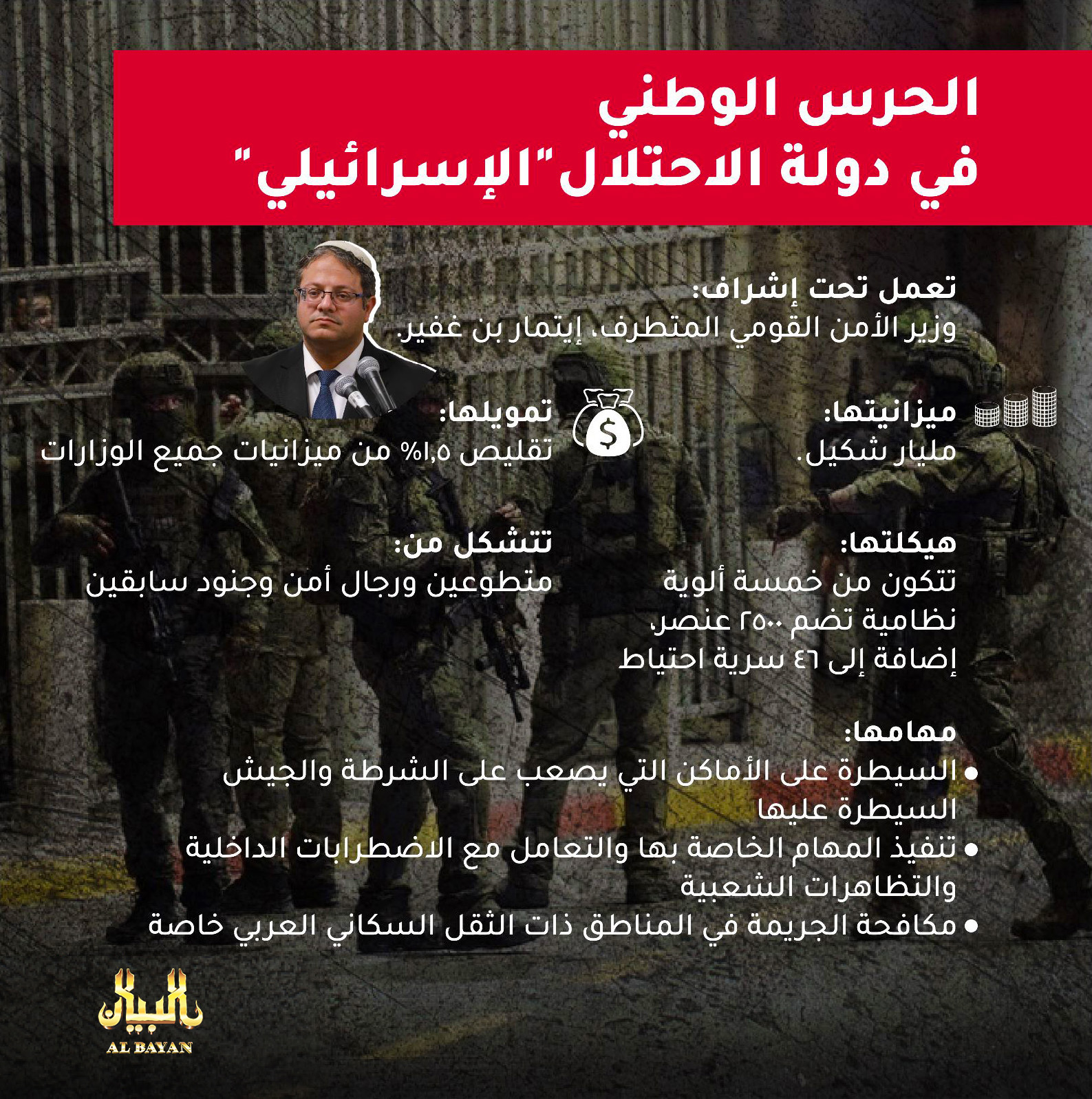 الحرس الوطني
في دولة الاحتلال "الإسرائيلي"

تعمل تحت إشراف:
وزير الأمن القومي المتطرف، إيتمار بن غفير.

ميزانيتها:
مليار شكيل.

تمويلها:
تقليص ١,٥% من ميزانيات جميع الوزارات

هيكلتها:
تتكون من خمسة ألوية نظامية تضم ٢٥٠٠ عنصر، إضافة إلى ٤٦ سرية احتياط

تتشكل من:
متطوعين ورجال أمن وجنود سابقين

مهامها:
• السيطرة على الأماكن التي يصعب على الشرطة والجيش السيطرة عليها
• تنفيذ المهام الخاصة بها والتعامل مع الاضطرابات الداخلية والتظاهرات الشعبية
• مكافحة الجريمة في المناطق ذات الثقل السكاني العربي خاصة

البيان
AL BAYAN