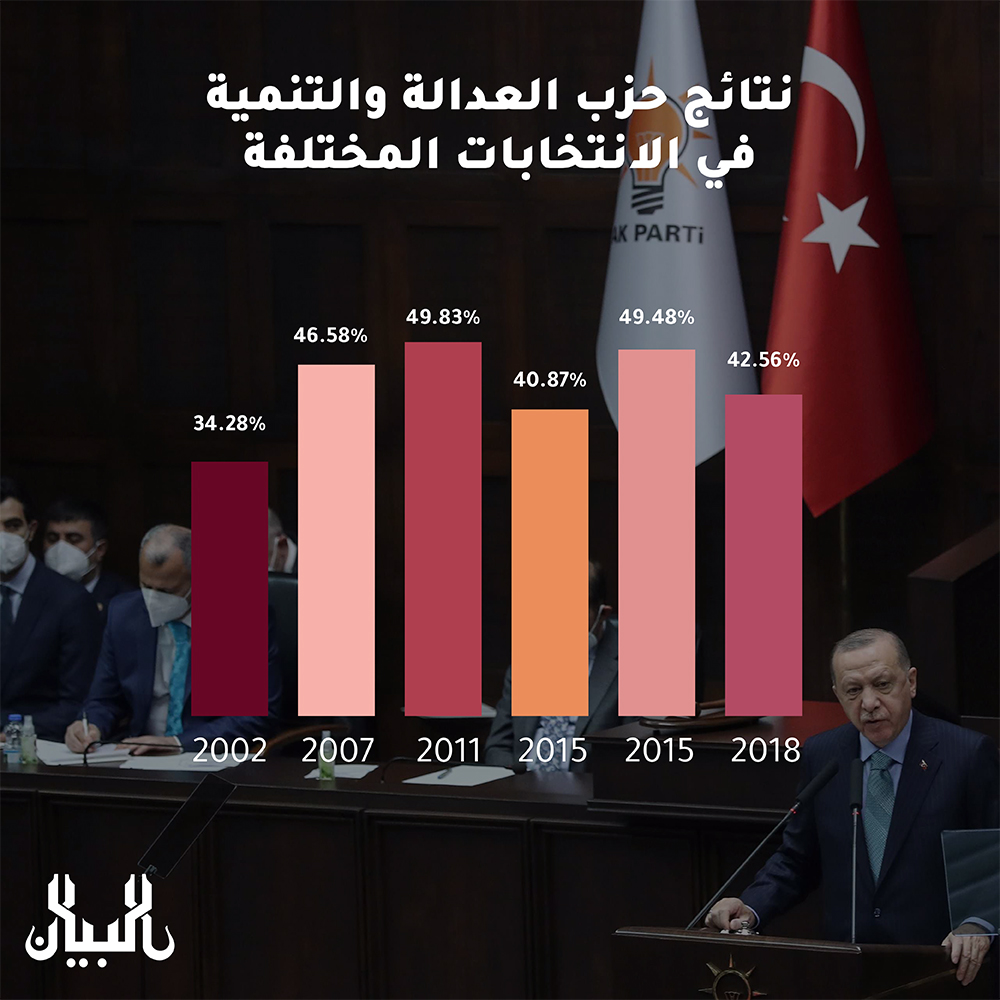 نتائج حزب العدالة والتنمية
في الانتخابات المختلفة

AK PARTİ

34.28%
46.58%
49.83%
40.87%
49.48%
42.56%

2002
2007
2011
2015
2015
2018

البيان